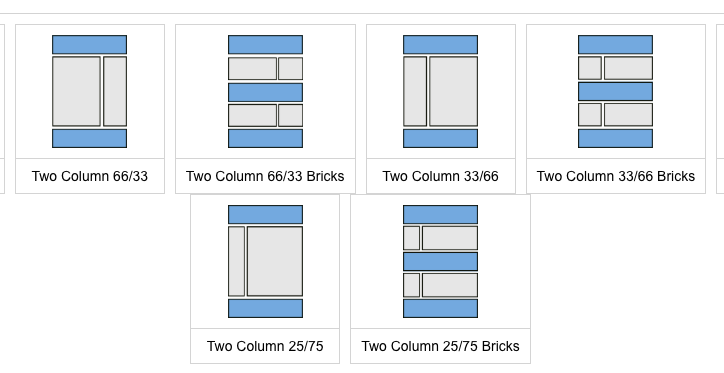 Two Column 66/33

Two Column 66/33 Bricks

Two Column 33/66

Two Column 33/66 Bricks

Two Column 25/75

Two Column 25/75 Bricks